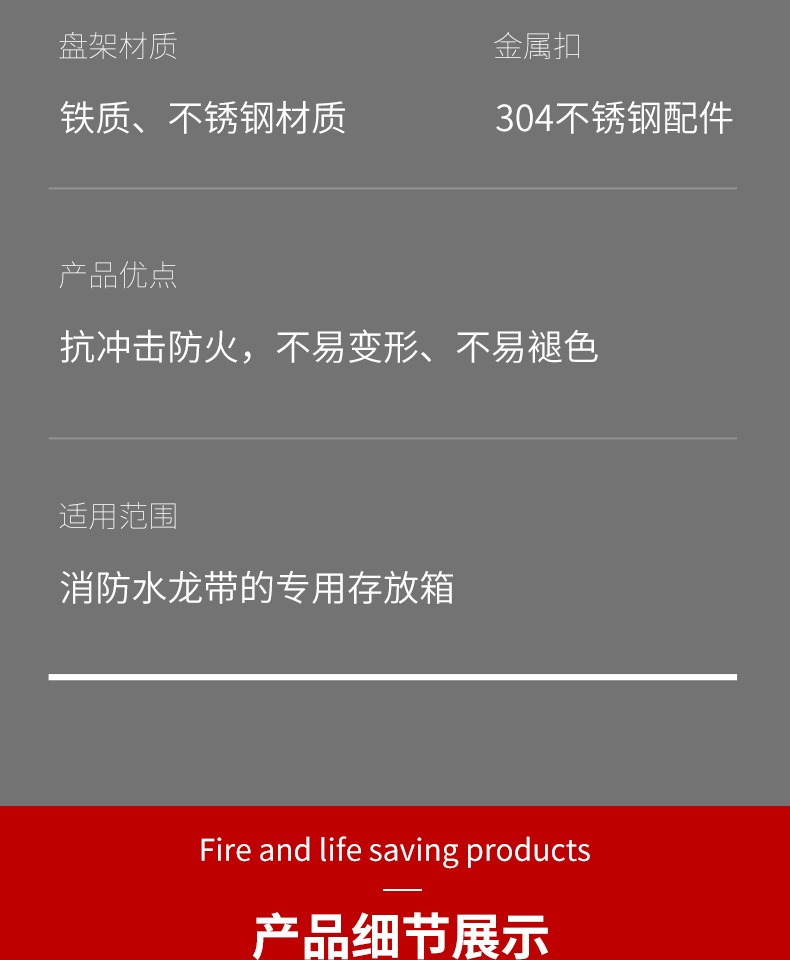 盘架材质
铁质、不锈钢材质

金属扣
304不锈钢配件

产品优点
抗冲击防火，不易变形、不易褪色

适用范围
消防水龙带的专用存放箱

Fire and life saving products

产品细节展示